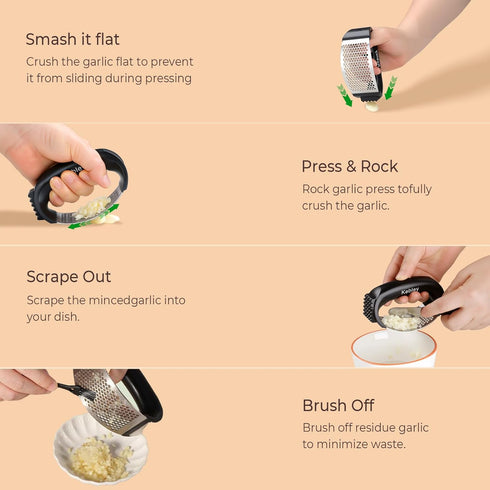 Smash it flat
Crush the garlic flat to prevent it from sliding during pressing

Press & Rock
Rock garlic press tofully crush the garlic.

Scrape Out
Scrape the mincedgarlic into your dish.

Kebley

Brush Off
Brush off residue garlic to minimize waste.