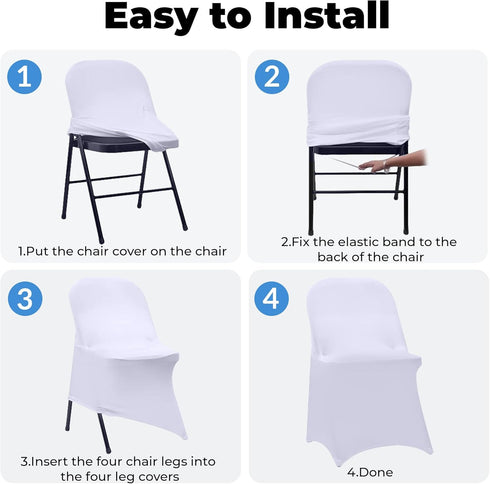 Easy to Install

1

1.Put the chair cover on the chair

2

2.Fix the elastic band to the back of the chair

3

3.Insert the four chair legs into the four leg covers

4

4.Done