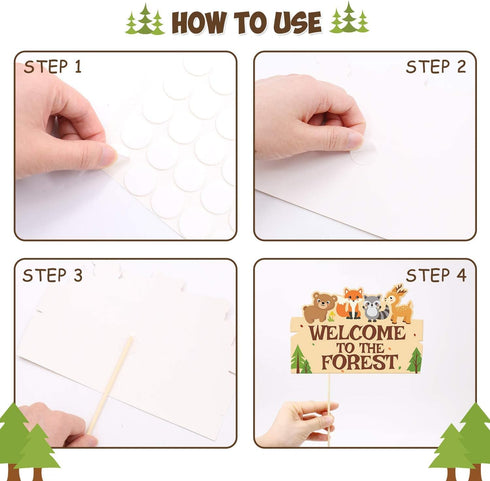 HOW TO USE

STEP 1

STEP 2

STEP 3

STEP 4

WELCOME TO THE FOREST