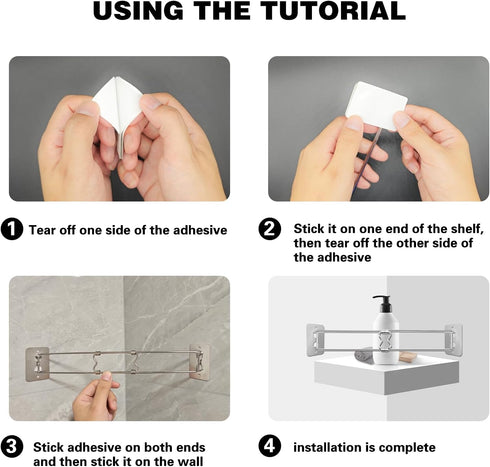 USING THE TUTORIAL

1 Tear off one side of the adhesive

2 Stick it on one end of the shelf, then tear off the other side of the adhesive

3 Stick adhesive on both ends and then stick it on the wall

4 installation is complete