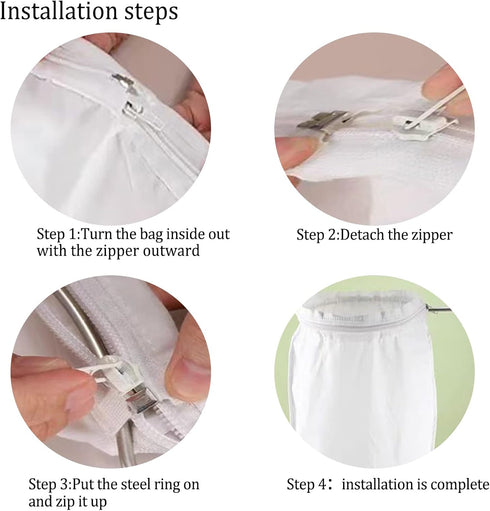 Installation steps

Step 1:Turn the bag inside out with the zipper outward

Step 2:Detach the zipper

Step 3:Put the steel ring on and zip it up

Step 4：installation is complete