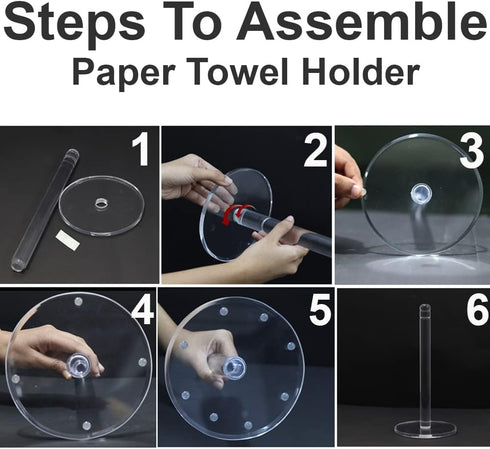 Steps To Assemble
Paper Towel Holder

1

2

3

4

5

6