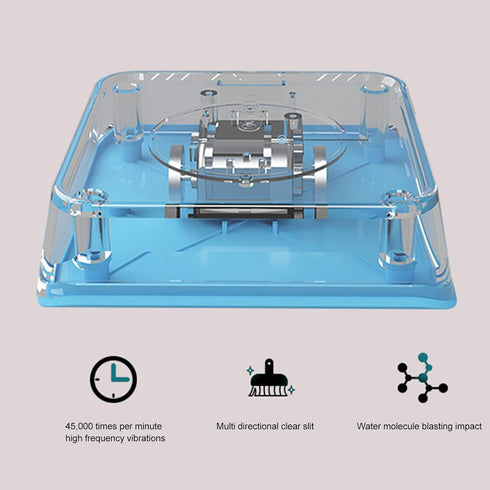 45,000 times per minute
high frequency vibrations

Multi directional clear slit

Water molecule blasting impact