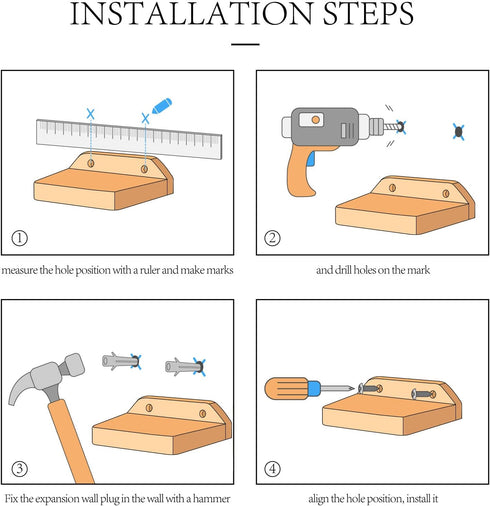 INSTALLATION STEPS

①

measure the hole position with a ruler and make marks

②

and drill holes on the mark

③

Fix the expansion wall plug in the wall with a hammer

④

align the hole position, install it