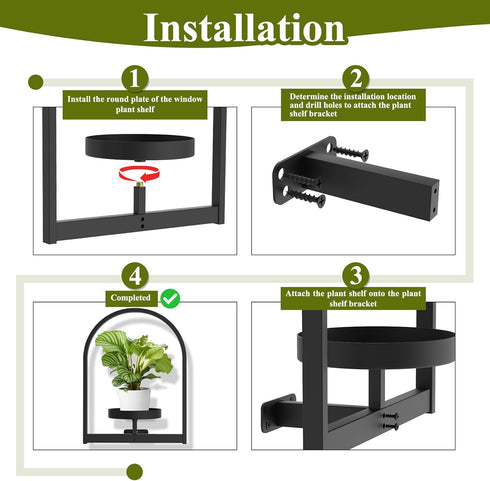 Installation

1
Install the round plate of the window plant shelf

2
Determine the installation location and drill holes to attach the plant shelf bracket

4
Completed

3
Attach the plant shelf onto the plant shelf bracket