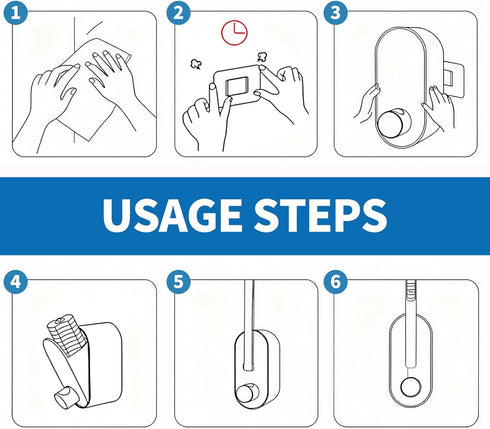 1

2

3

USAGE STEPS

4

5

6