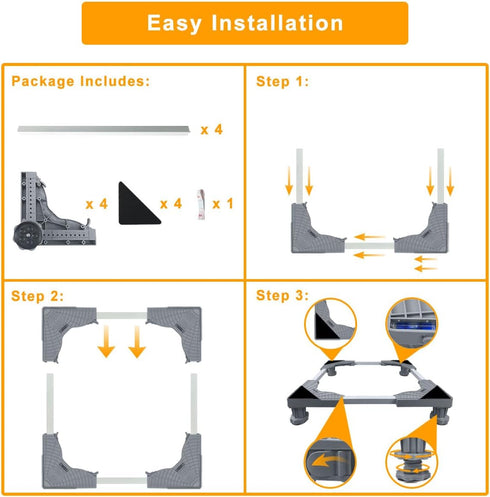 Easy Installation

Package Includes:

x 4

x 4

x 4

x 1

Step 1:

Step 2:

Step 3: