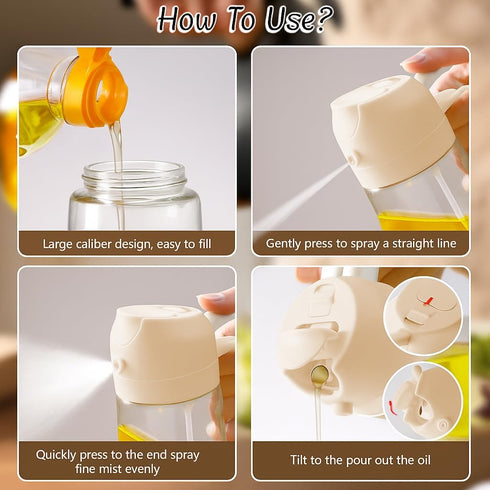 How To Use?

Large caliber design, easy to fill

Gently press to spray a straight line

Quickly press to the end spray fine mist evenly

Tilt to the pour out the oil