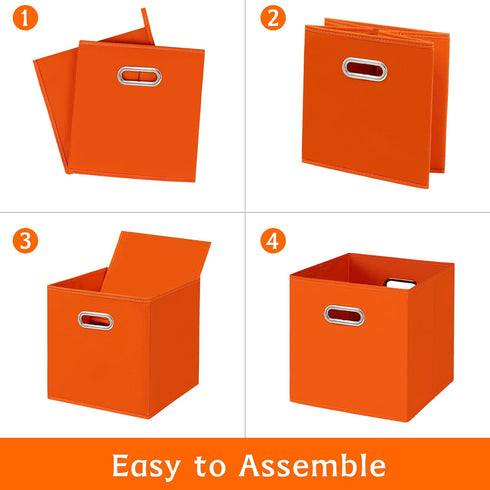 1

2

3

4

Easy to Assemble