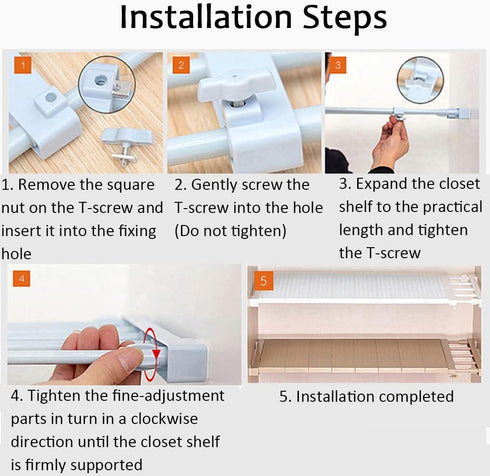 Installation Steps

1

2

3

1. Remove the square nut on the T-screw and insert it into the fixing hole

2. Gently screw the T-screw into the hole (Do not tighten)

3. Expand the closet shelf to the practical length and tighten the T-screw

4

5

4. Tighten the fine-adjustment parts in turn in a clockwise direction until the closet shelf is firmly supported

5. Installation completed