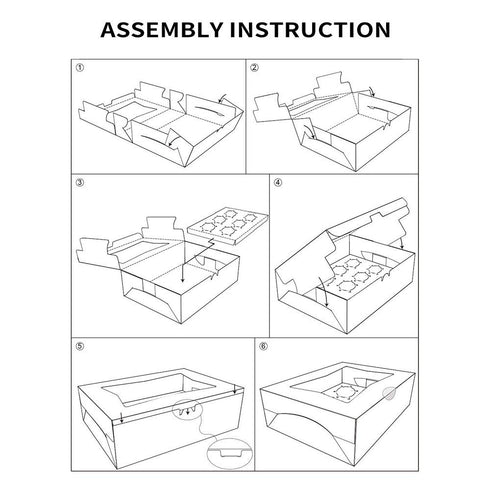 ASSEMBLY INSTRUCTION

①

②

③

④

⑤

⑥