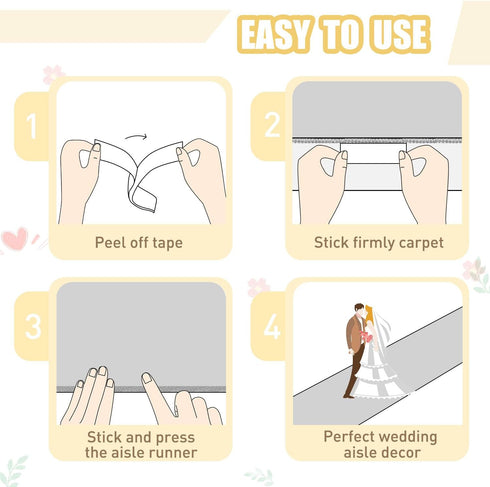 EASY TO USE

1

Peel off tape

2

Stick firmly carpet

3

Stick and press the aisle runner

4

Perfect wedding aisle decor