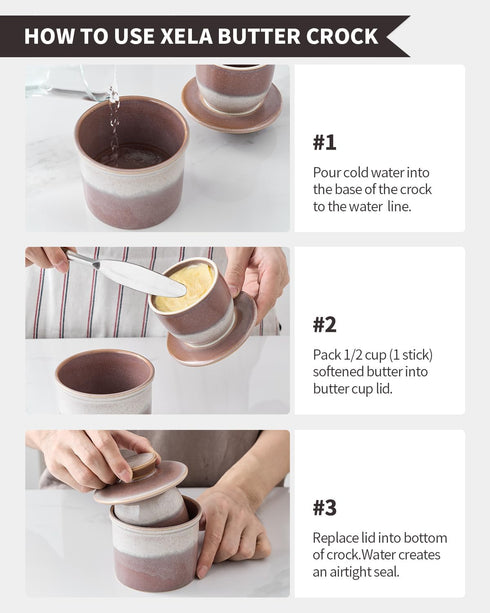 HOW TO USE XELA BUTTER CROCK

#1

Pour cold water into the base of the crock to the water line.

#2

Pack 1/2 cup (1 stick) softened butter into butter cup lid.

#3

Replace lid into bottom of crock.Water creates an airtight seal.