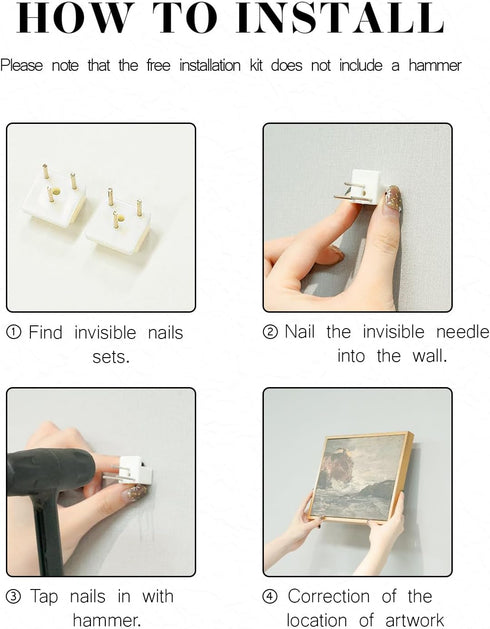 HOW TO INSTALL

Please note that the free installation kit does not include a hammer

① Find invisible nails sets.

② Nail the invisible needle into the wall.

③ Tap nails in with hammer.

④ Correction of the location of artwork