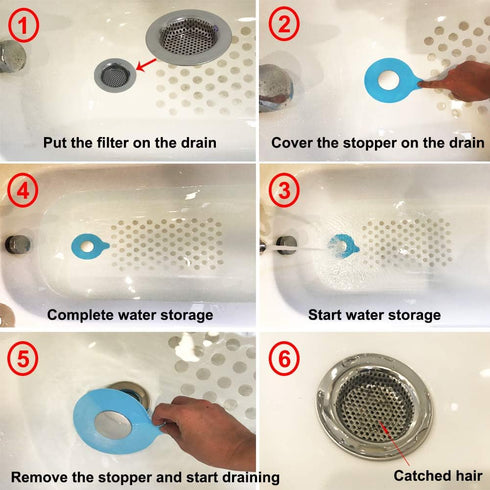 1
Put the filter on the drain

2
Cover the stopper on the drain

4
Complete water storage

3
Start water storage

5
Remove the stopper and start draining

6
Catched hair