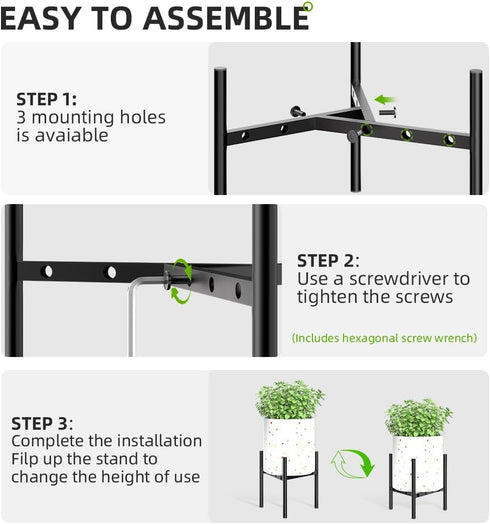 EASY TO ASSEMBLE

STEP 1:
3 mounting holes is avaiable

STEP 2:
Use a screwdriver to tighten the screws

(Includes hexagonal screw wrench)

STEP 3:
Complete the installation
Filp up the stand to change the height of use