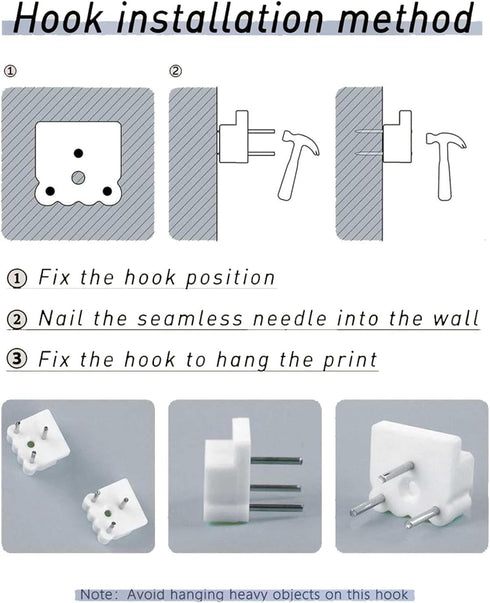 Hook installation method

①

②

① Fix the hook position

② Nail the seamless needle into the wall

③ Fix the hook to hang the print

Note: Avoid hanging heavy objects on this hook