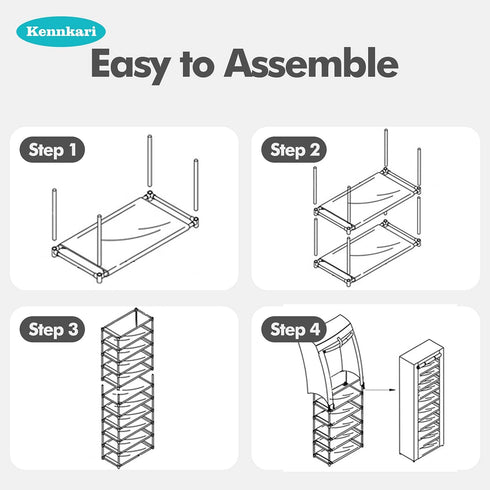 Kennkari

Easy to Assemble

Step 1

Step 2

Step 3

Step 4