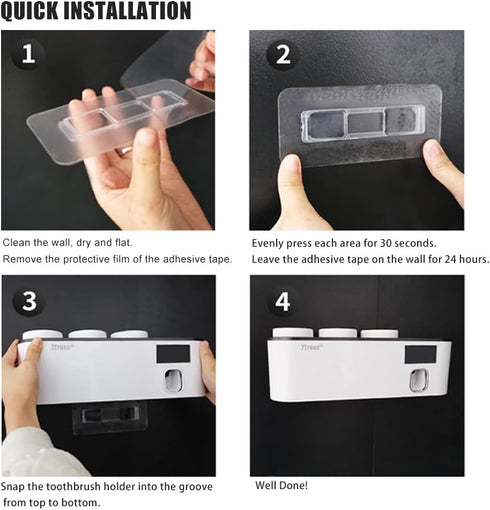 QUICK INSTALLATION

1

Clean the wall, dry and flat.
Remove the protective film of the adhesive tape.

2

Evenly press each area for 30 seconds.
Leave the adhesive tape on the wall for 24 hours.

3

7Trees®

Snap the toothbrush holder into the groove from top to bottom.

4

7Trees®

Well Done!