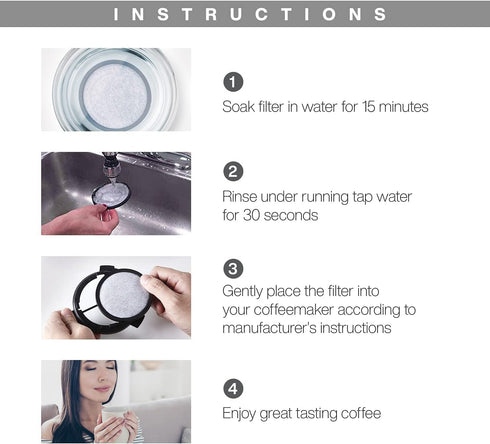 INSTRUCTIONS

1
Soak filter in water for 15 minutes

2
Rinse under running tap water for 30 seconds

3
Gently place the filter into your coffeemaker according to manufacturer's instructions

4
Enjoy great tasting coffee