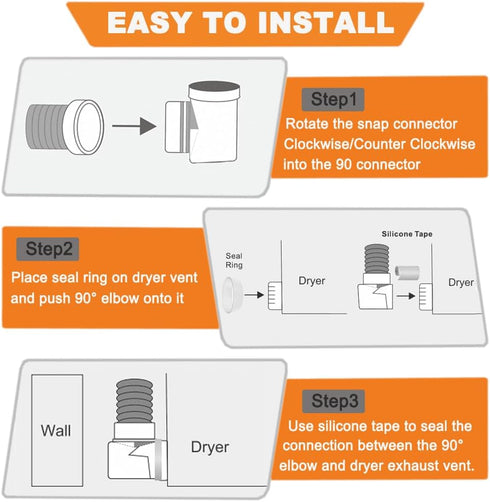 EASY TO INSTALL

Step1
Rotate the snap connector Clockwise/Counter Clockwise into the 90 connector

Step2
Place seal ring on dryer vent and push 90° elbow onto it

Seal Ring

Dryer

Silicone Tape

Dryer

Wall

Dryer

Step3
Use silicone tape to seal the connection between the 90° elbow and dryer exhaust vent.