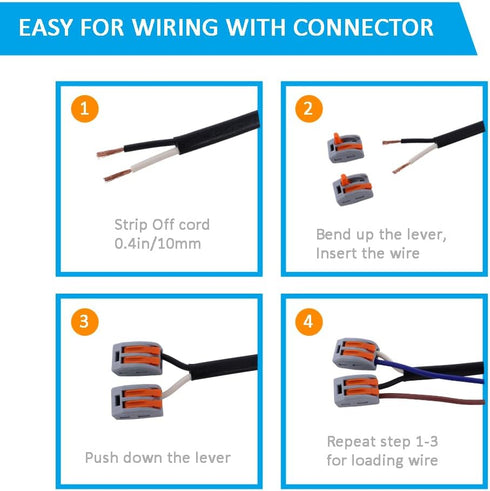 EASY FOR WIRING WITH CONNECTOR

1

Strip Off cord 0.4in/10mm

2

Bend up the lever, Insert the wire

3

Push down the lever

4

Repeat step 1-3 for loading wire