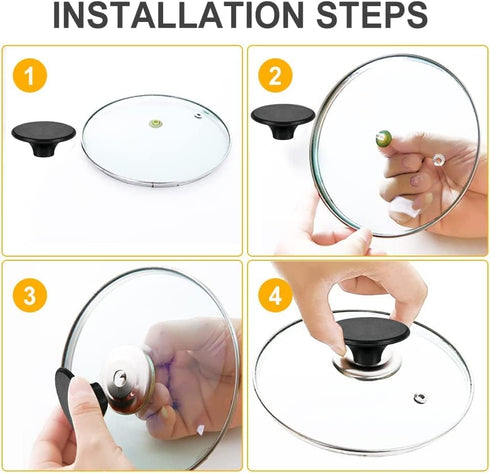 INSTALLATION STEPS

1

2

3

4