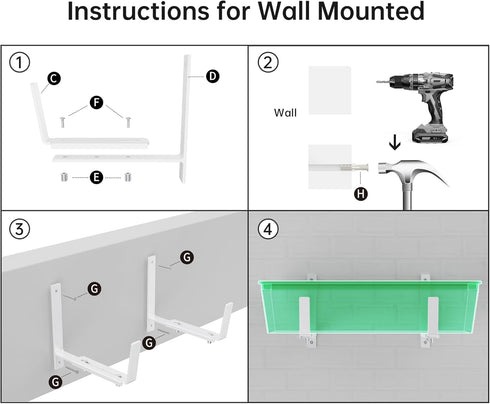 Instructions for Wall Mounted

①
C
D
F
E

②
Wall
H

③
G
G
G
G

④