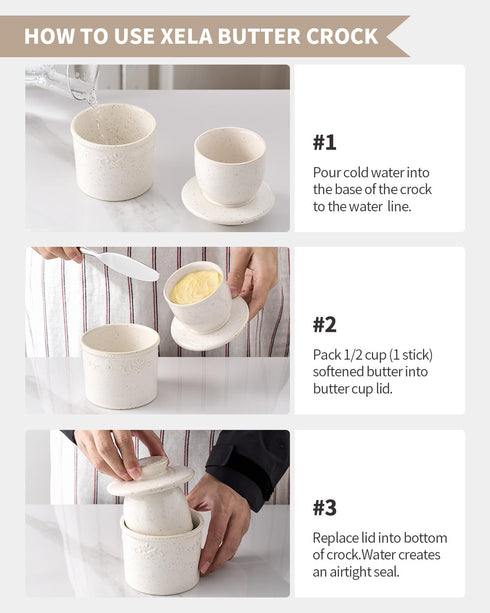 HOW TO USE XELA BUTTER CROCK

#1

Pour cold water into the base of the crock to the water line.

#2

Pack 1/2 cup (1 stick) softened butter into butter cup lid.

#3

Replace lid into bottom of crock.Water creates an airtight seal.