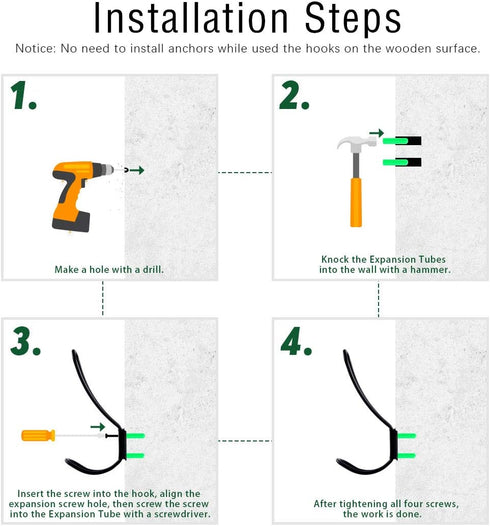 Installation Steps

Notice: No need to install anchors while used the hooks on the wooden surface.

1.

Make a hole with a drill.

2.

Knock the Expansion Tubes into the wall with a hammer.

3.

Insert the screw into the hook, align the expansion screw hole, then screw the screw into the Expansion Tube with a screwdriver.

4.

After tightening all four screws, the work is done.