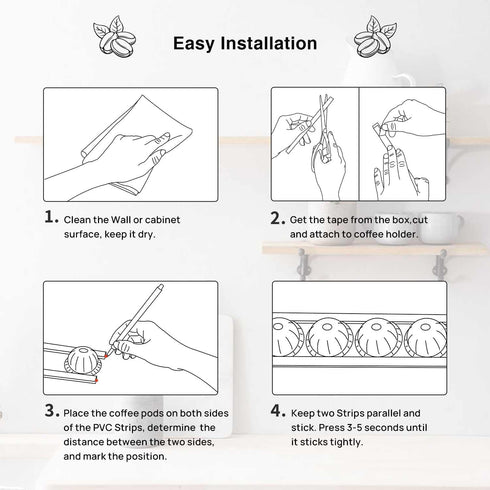 Easy Installation

1. Clean the Wall or cabinet surface, keep it dry.

2. Get the tape from the box,cut and attach to coffee holder.

3. Place the coffee pods on both sides of the PVC Strips, determine the distance between the two sides, and mark the position.

4. Keep two Strips parallel and stick. Press 3-5 seconds until it sticks tightly.