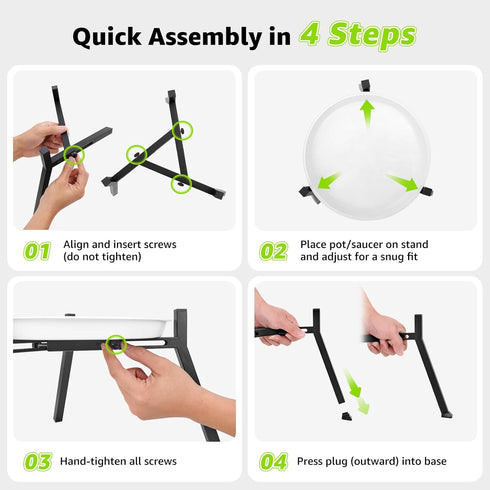 Quick Assembly in 4 Steps

01 Align and insert screws (do not tighten)

02 Place pot/saucer on stand and adjust for a snug fit

03 Hand-tighten all screws

04 Press plug (outward) into base