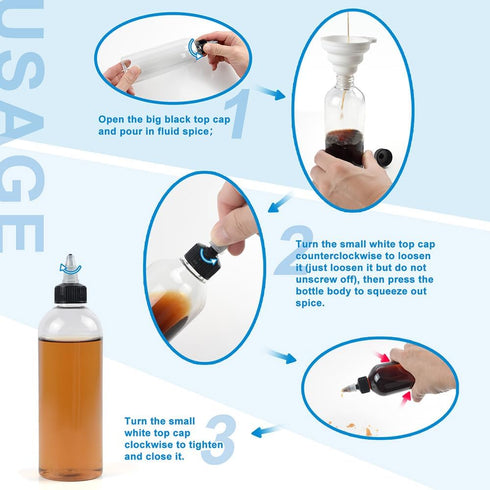 USAGE

1
Open the big black top cap and pour in fluid spice;

2
Turn the small white top cap counterclockwise to loosen it (just loosen it but do not unscrew off), then press the bottle body to squeeze out spice.

3
Turn the small white top cap clockwise to tighten and close it.