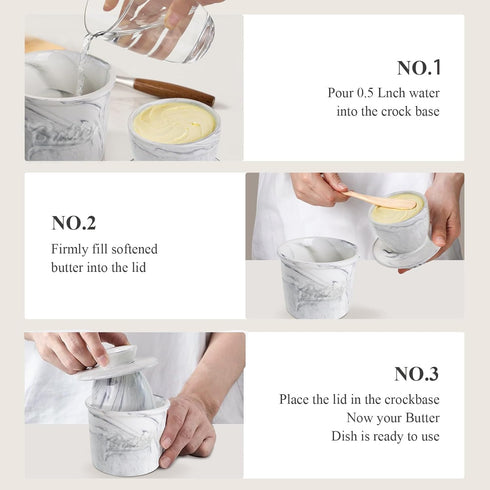 NO.1
Pour 0.5 Lnch water into the crock base

NO.2
Firmly fill softened butter into the lid

NO.3
Place the lid in the crockbase
Now your Butter
Dish is ready to use