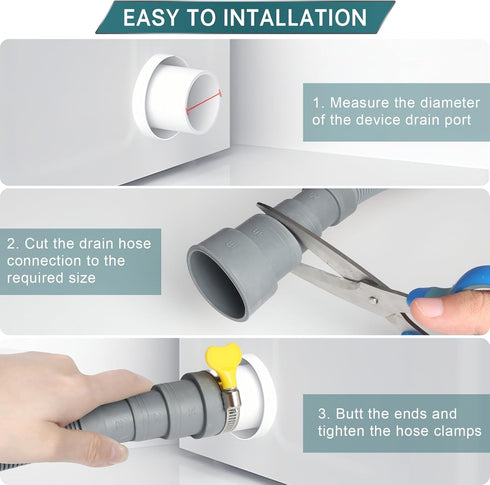 EASY TO INTALLATION

1. Measure the diameter of the device drain port

2. Cut the drain hose connection to the required size

3. Butt the ends and tighten the hose clamps