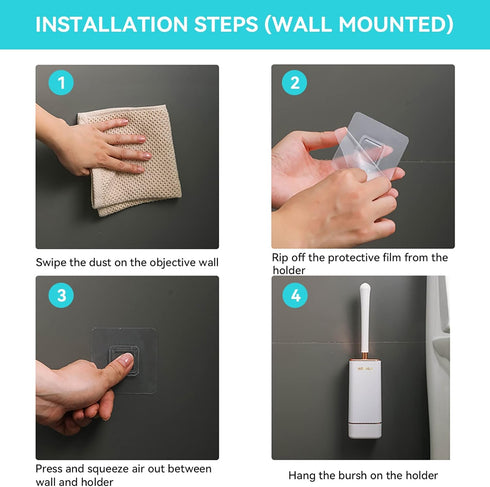 INSTALLATION STEPS (WALL MOUNTED)

1

Swipe the dust on the objective wall

2

Rip off the protective film from the holder

3

Press and squeeze air out between wall and holder

4

Hang the bursh on the holder