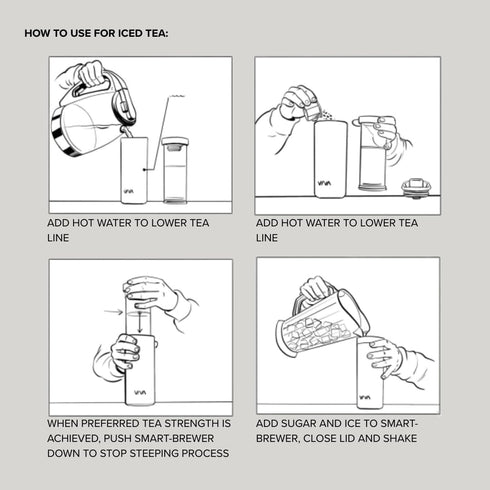 HOW TO USE FOR ICED TEA:

VIVA

ADD HOT WATER TO LOWER TEA LINE

VIVA

ADD HOT WATER TO LOWER TEA LINE

VIVA

WHEN PREFERRED TEA STRENGTH IS ACHIEVED, PUSH SMART-BREWER DOWN TO STOP STEEPING PROCESS

VIVA

ADD SUGAR AND ICE TO SMART-BREWER, CLOSE LID AND SHAKE