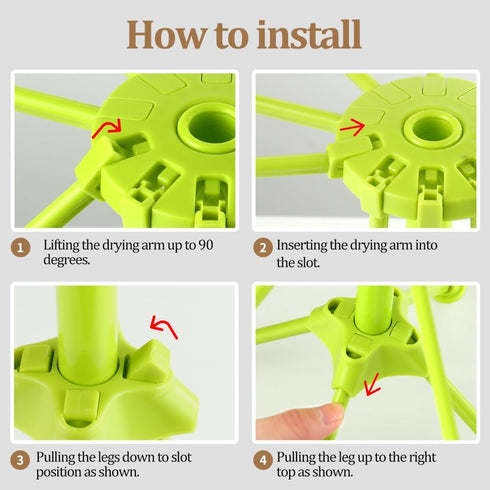 How to install

1 Lifting the drying arm up to 90 degrees.

2 Inserting the drying arm into the slot.

3 Pulling the legs down to slot position as shown.

4 Pulling the leg up to the right top as shown.