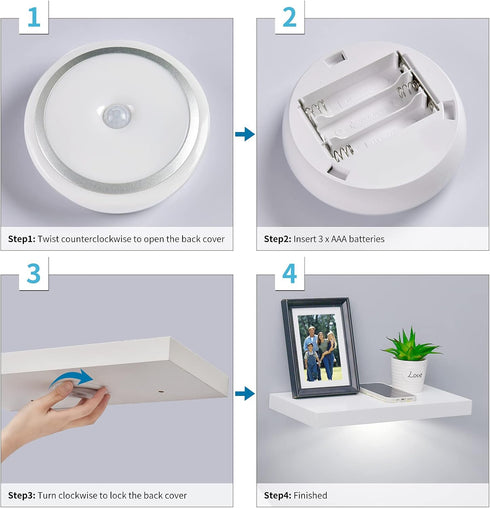 1

Step1: Twist counterclockwise to open the back cover

2

Step2: Insert 3 x AAA batteries

3

Step3: Turn clockwise to lock the back cover

4

Love

Step4: Finished