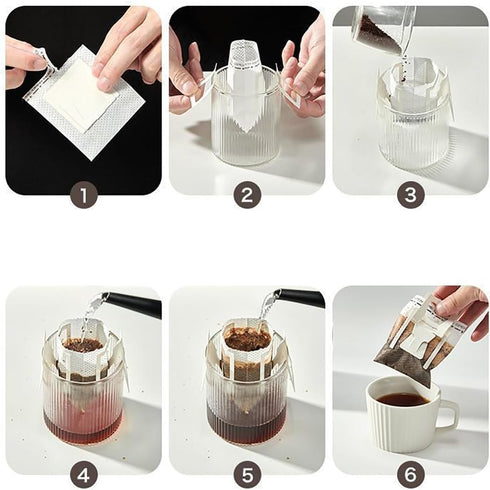 1

2

3

4

5

6