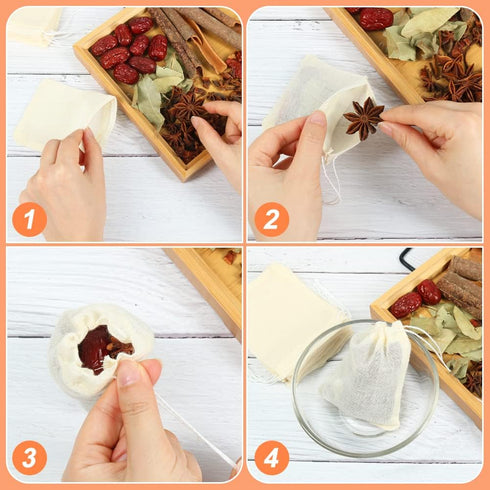 1

2

3

4