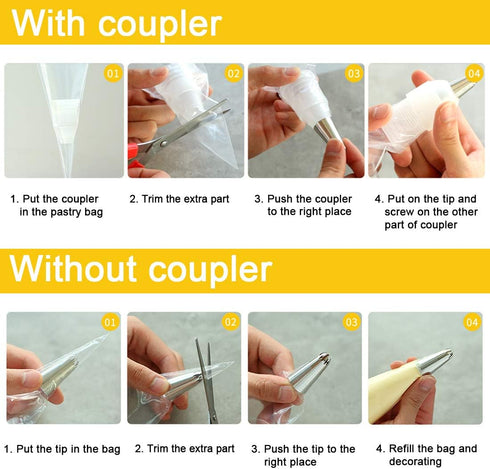 With coupler

01

02

03

04

1. Put the coupler in the pastry bag

2. Trim the extra part

3. Push the coupler to the right place

4. Put on the tip and screw on the other part of coupler

Without coupler

01

02

03

04

1. Put the tip in the bag

2. Trim the extra part

3. Push the tip to the right place

4. Refill the bag and decorating