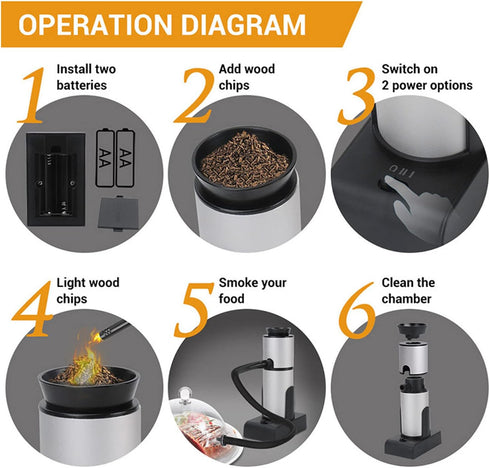 OPERATION DIAGRAM

1 Install two batteries

AA AA

2 Add wood chips

3 Switch on 2 power options

I II O

4 Light wood chips

5 Smoke your food

6 Clean the chamber