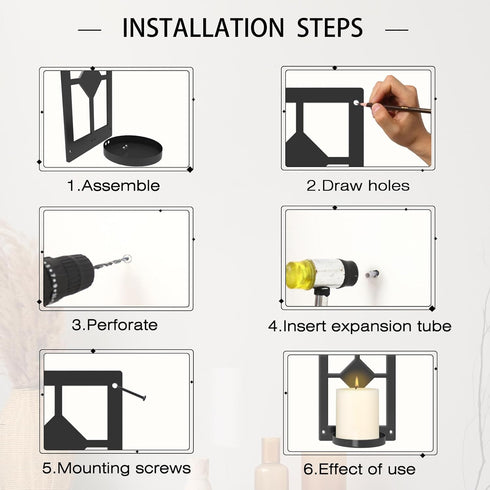 — INSTALLATION STEPS —

1.Assemble

2.Draw holes

3.Perforate

4.Insert expansion tube

5.Mounting screws

6.Effect of use