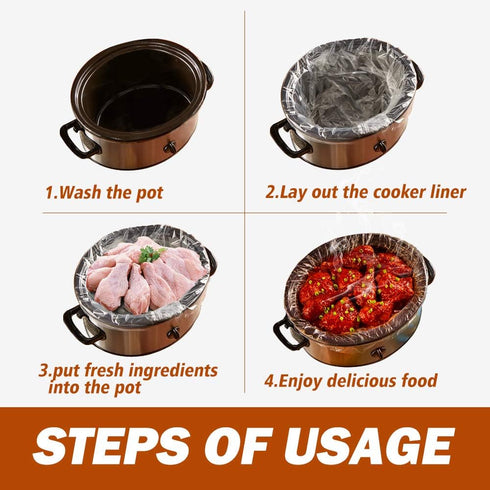 1.Wash the pot

2.Lay out the cooker liner

3.put fresh ingredients into the pot

4.Enjoy delicious food

STEPS OF USAGE