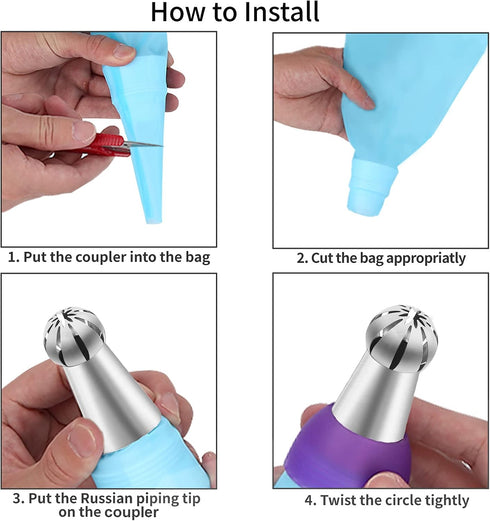 How to Install

1. Put the coupler into the bag

2. Cut the bag appropriatly

3. Put the Russian piping tip on the coupler

4. Twist the circle tightly