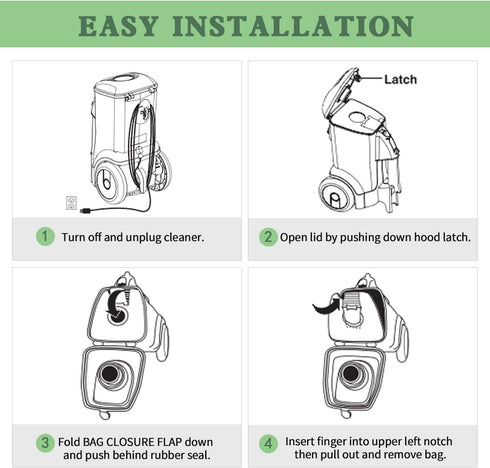 EASY INSTALLATION

1 Turn off and unplug cleaner.

Latch

2 Open lid by pushing down hood latch.

3 Fold BAG CLOSURE FLAP down and push behind rubber seal.

4 Insert finger into upper left notch then pull out and remove bag.