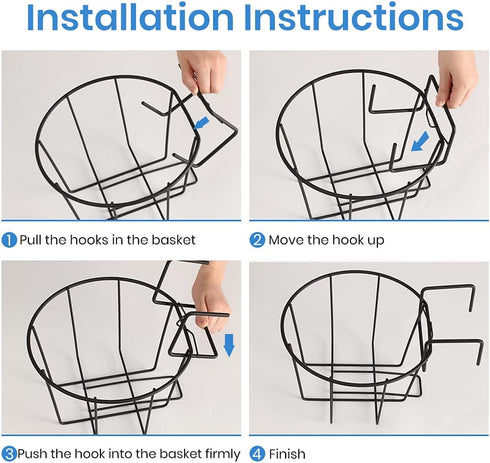 Installation Instructions

1 Pull the hooks in the basket

2 Move the hook up

3 Push the hook into the basket firmly

4 Finish