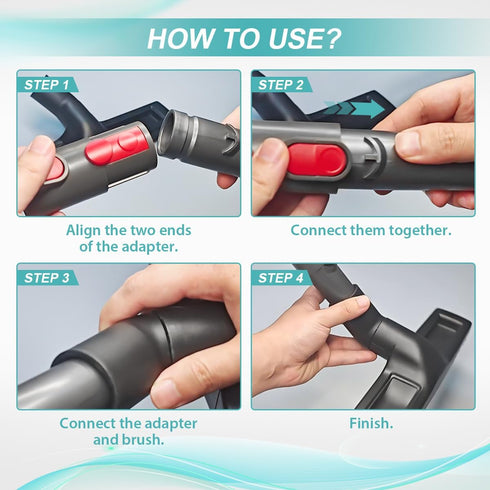 HOW TO USE?

STEP 1

Align the two ends of the adapter.

STEP 2

Connect them together.

STEP 3

Connect the adapter and brush.

STEP 4

Finish.