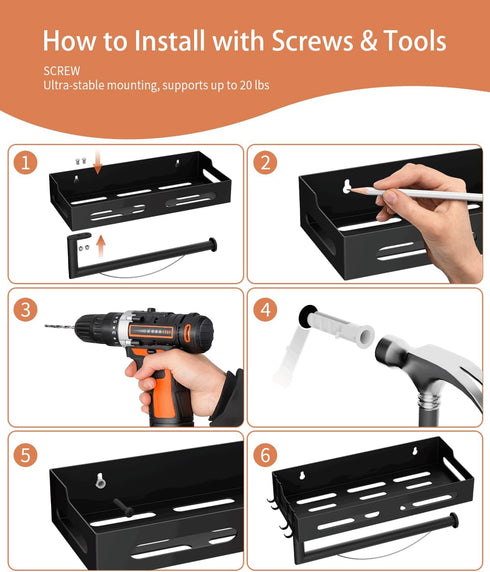 How to Install with Screws & Tools

SCREW
Ultra-stable mounting, supports up to 20 lbs

1

2

3

4

5

6